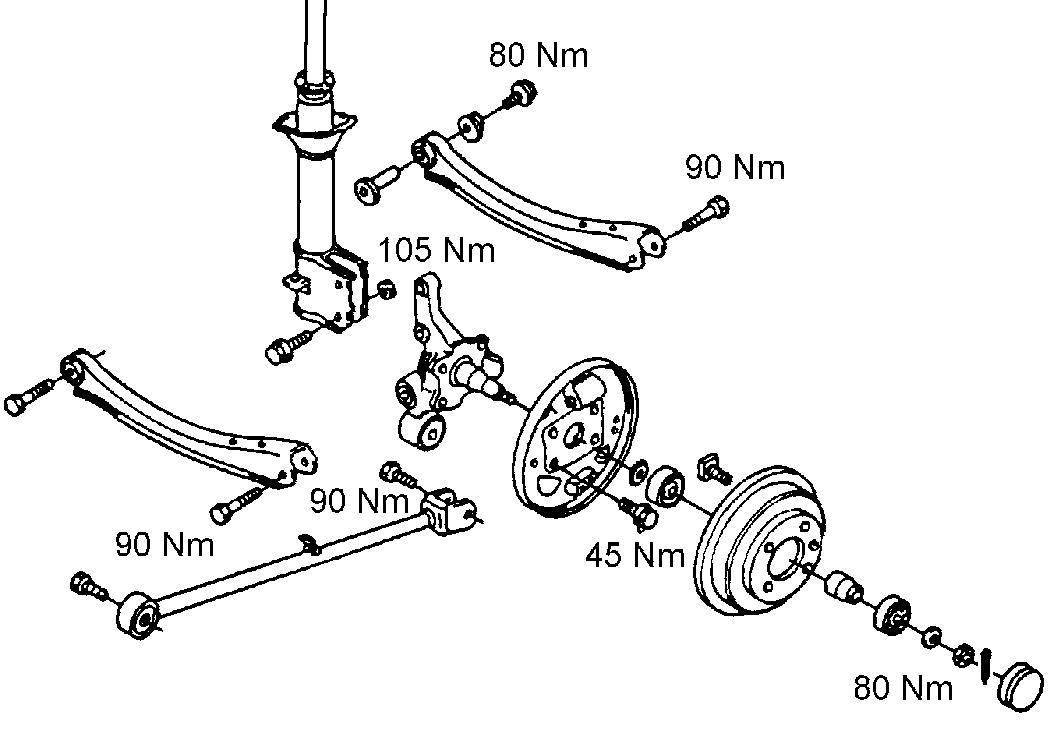 80 Nm
90 Nm
105 Nm
90 Nm
90 Nm
45 Nm
80 Nm